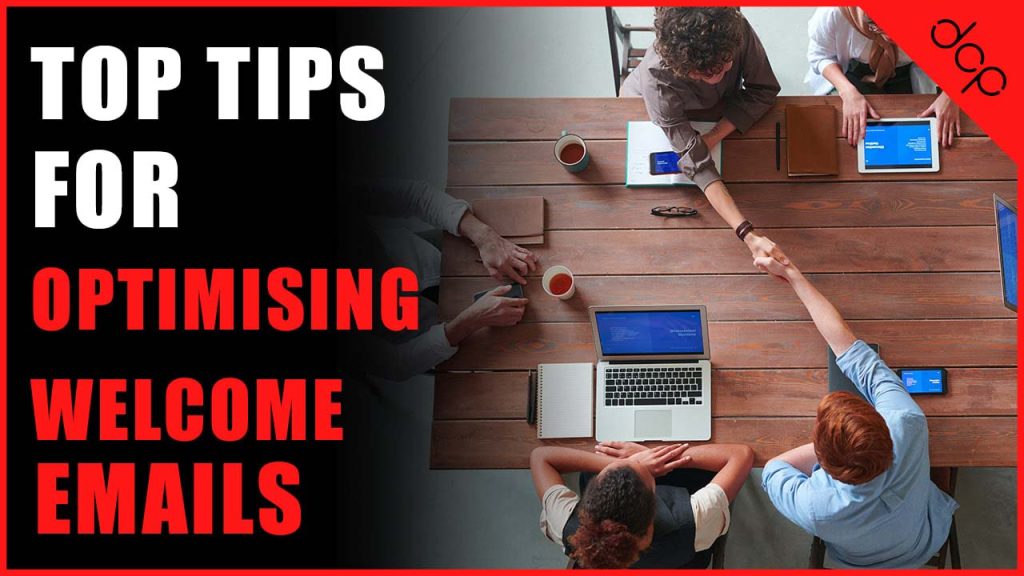 TOP TIPS
FOR
OPTIMISING
WELCOME
EMAILS

dcp